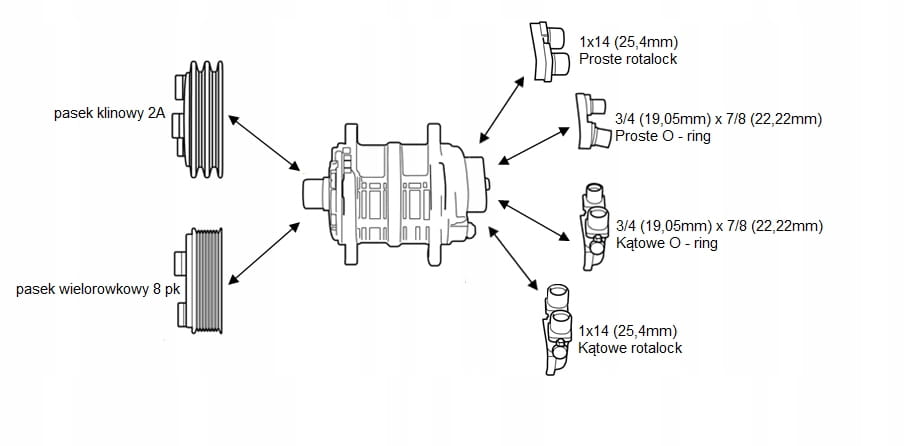 pasek klinowy 2A

pasek wielorowkowy 8 pk

1x14 (25,4mm)
Proste rotalock

3/4 (19,05mm) x 7/8 (22,22mm)
Proste O - ring

3/4 (19,05mm) x 7/8 (22,22mm)
Kątowe O - ring

1x14 (25,4mm)
Kątowe rotalock